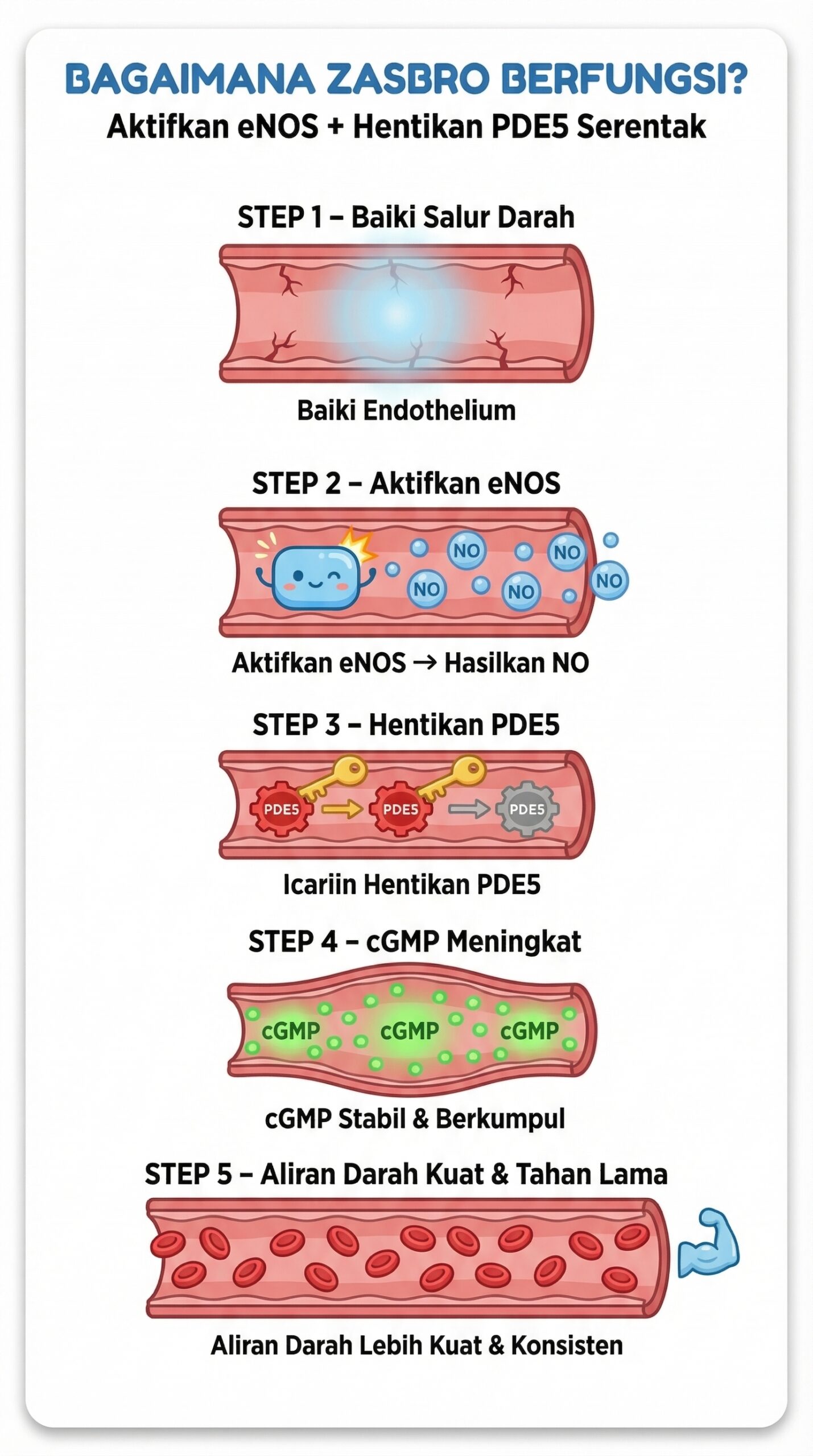 BAGAIMANA ZASBRO BERFUNGSI?
Aktifkan eNOS + Hentikan PDE5 Serentak

STEP 1 – Baiki Salur Darah

Baiki Endothelium

STEP 2 – Aktifkan eNOS

NO NO NO NO NO

Aktifkan eNOS → Hasilkan NO

STEP 3 – Hentikan PDE5

PDE5 PDE5 PDE5

Icariin Hentikan PDE5

STEP 4 – cGMP Meningkat

cGMP cGMP cGMP

cGMP Stabil & Berkumpul

STEP 5 – Aliran Darah Kuat & Tahan Lama

Aliran Darah Lebih Kuat & Konsisten